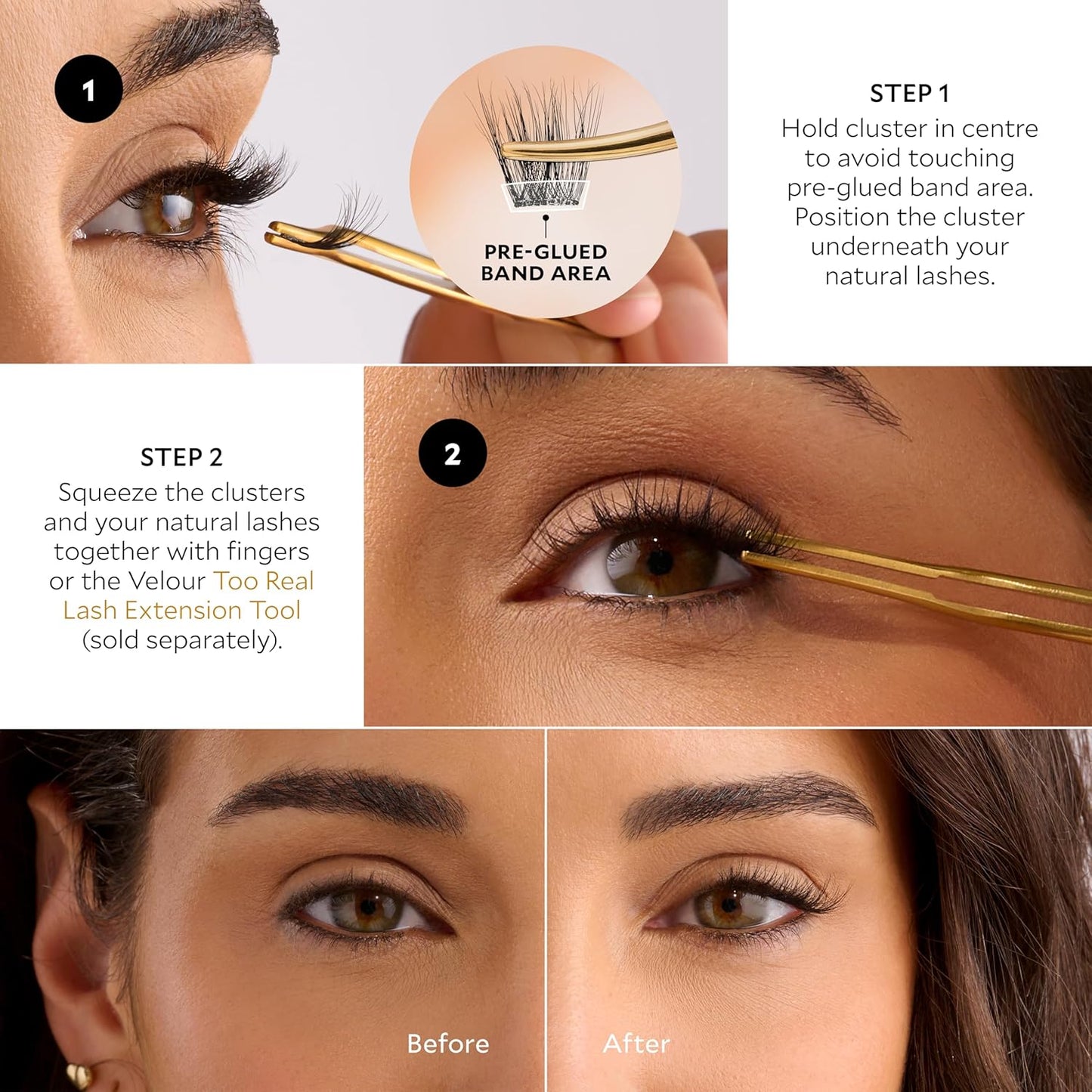 1

PRE-GLUED BAND AREA

STEP 1
Hold cluster in centre to avoid touching pre-glued band area. Position the cluster underneath your natural lashes.

STEP 2
Squeeze the clusters and your natural lashes together with fingers or the Velour Too Real Lash Extension Tool (sold separately).

2

Before

After