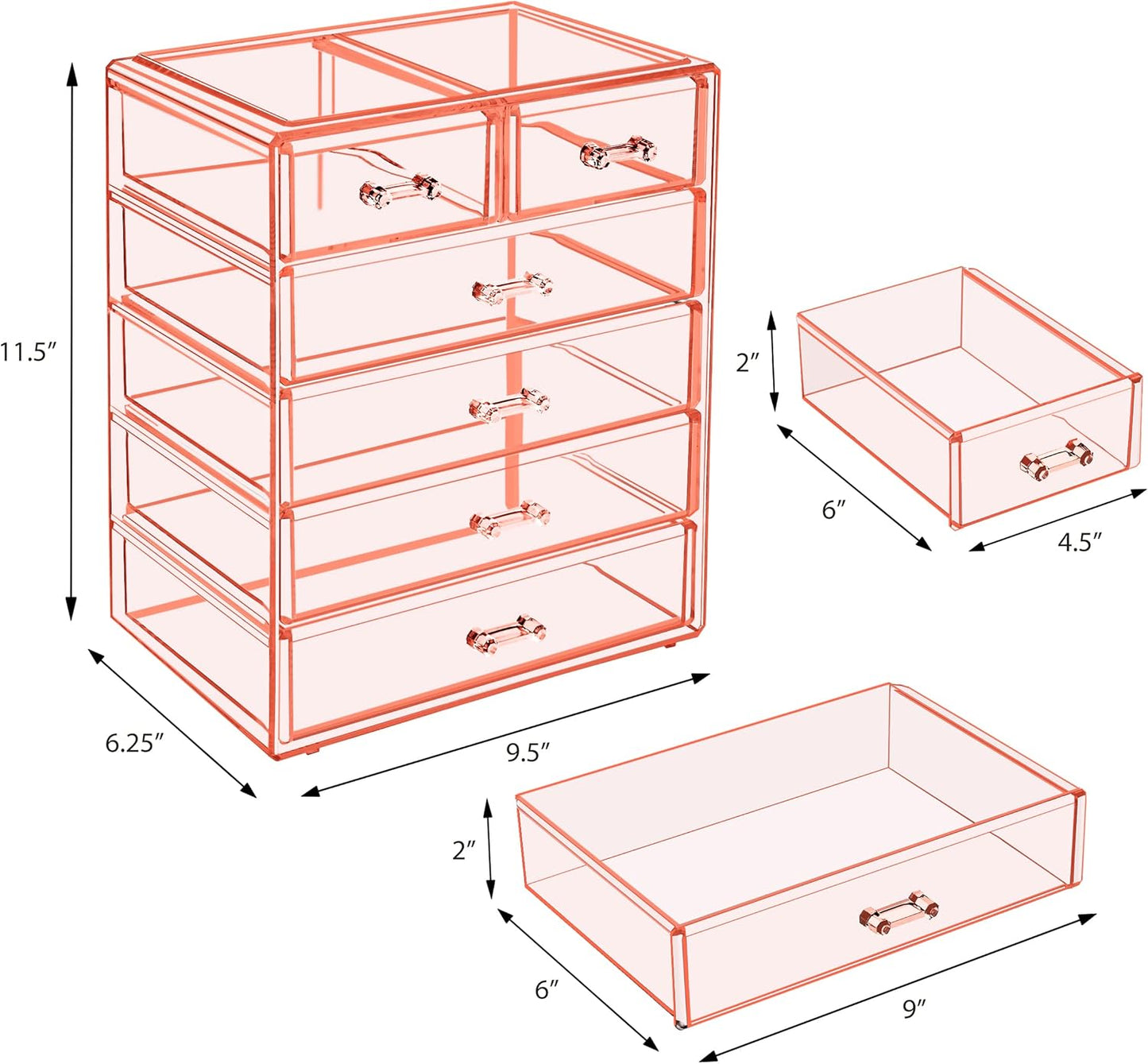 11.5″

6.25″

9.5″

2″

6″

4.5″

2″

6″

9″