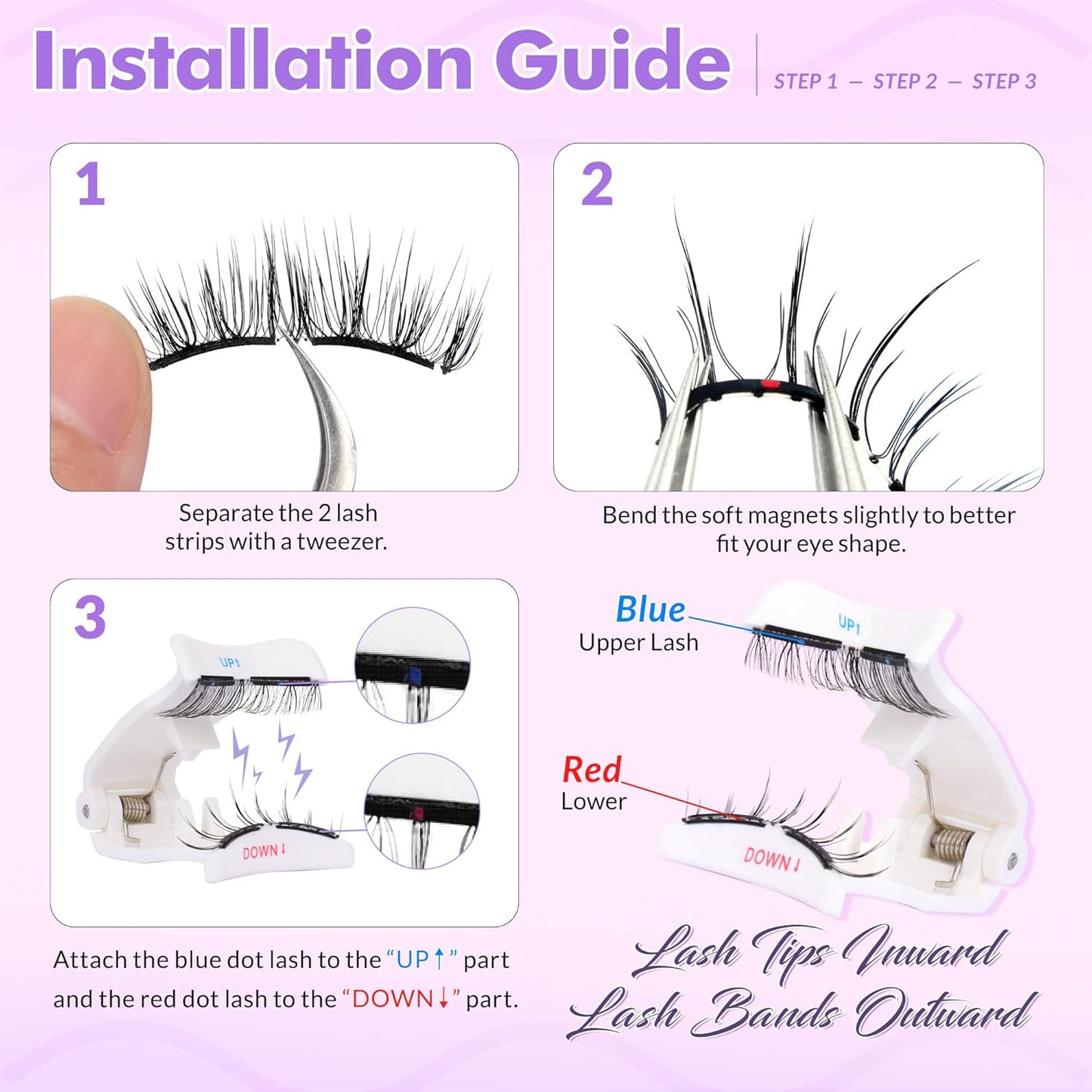 Installation Guide

STEP 1 — STEP 2 — STEP 3

1

Separate the 2 lash strips with a tweezer.

2

Bend the soft magnets slightly to better fit your eye shape.

3

UP↑

DOWN↓

Attach the blue dot lash to the "UP↑" part and the red dot lash to the "DOWN↓" part.

Blue
Upper Lash

UP↑

Red
Lower

DOWN↓

Lash Tips Inward
Lash Bands Outward