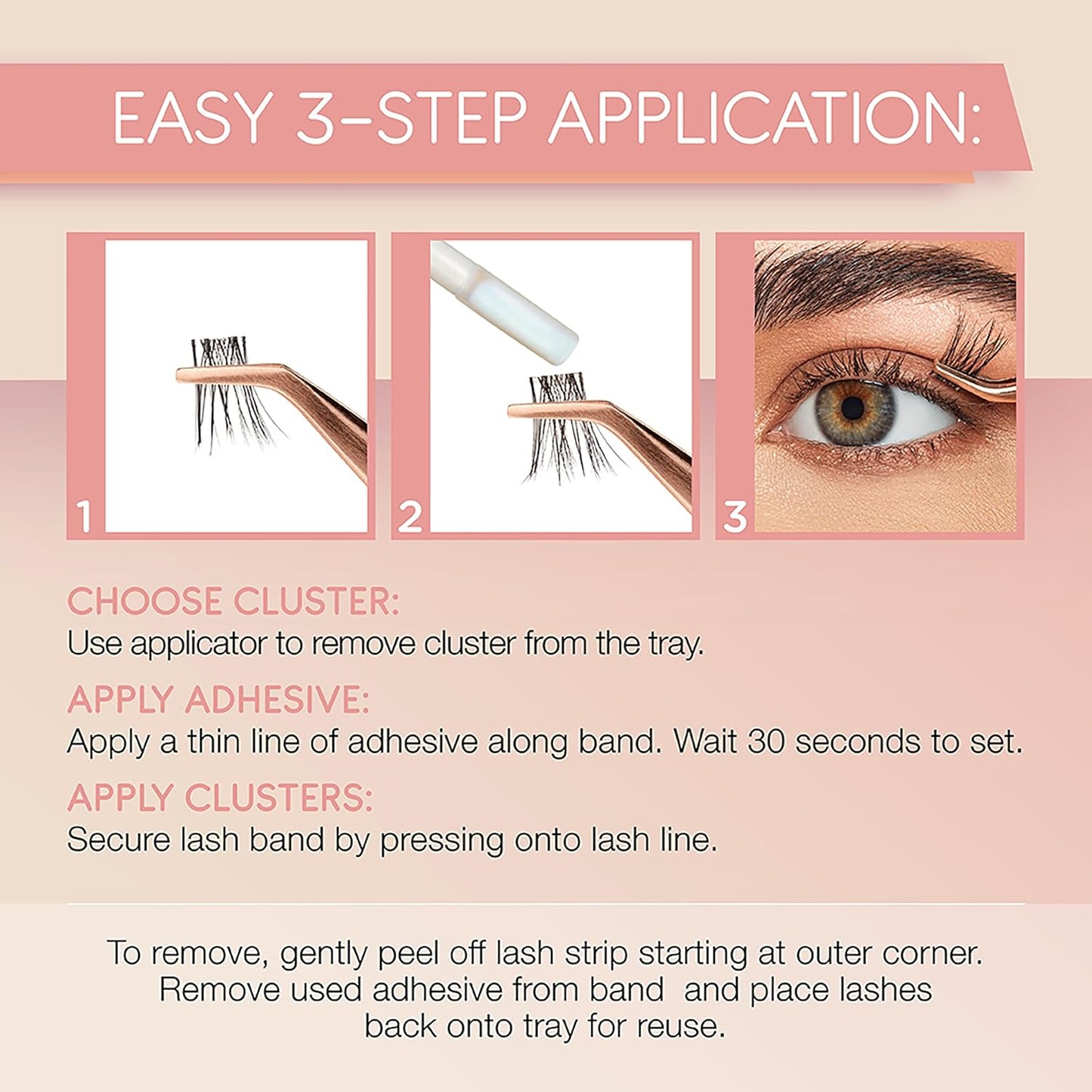 EASY 3-STEP APPLICATION:

1

2

3

CHOOSE CLUSTER:
Use applicator to remove cluster from the tray.

APPLY ADHESIVE:
Apply a thin line of adhesive along band. Wait 30 seconds to set.

APPLY CLUSTERS:
Secure lash band by pressing onto lash line.

To remove, gently peel off lash strip starting at outer corner. Remove used adhesive from band and place lashes back onto tray for reuse.