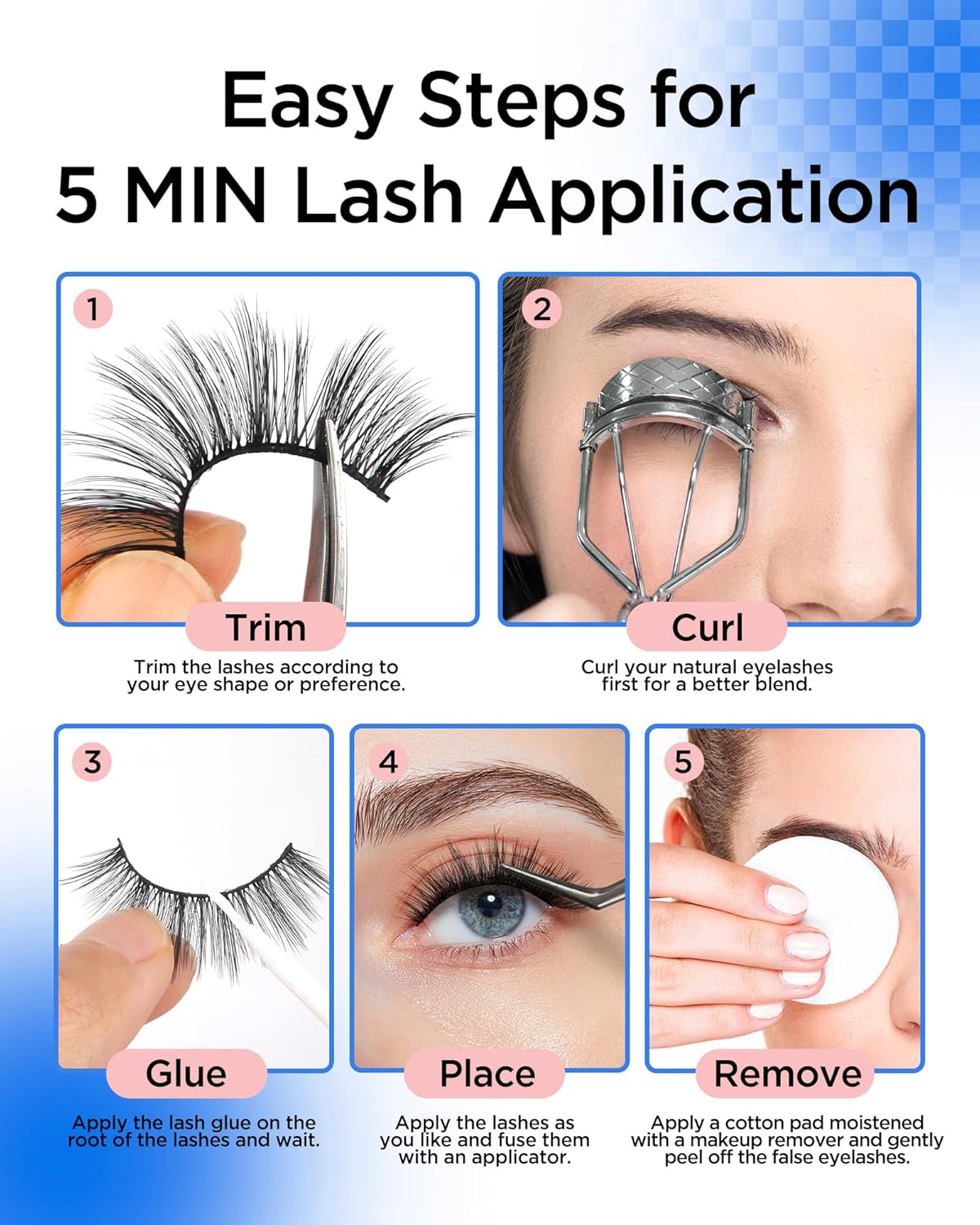 Easy Steps for
5 MIN Lash Application

1

Trim

Trim the lashes according to your eye shape or preference.

2

Curl

Curl your natural eyelashes first for a better blend.

3

Glue

Apply the lash glue on the root of the lashes and wait.

4

Place

Apply the lashes as you like and fuse them with an applicator.

5

Remove

Apply a cotton pad moistened with a makeup remover and gently peel off the false eyelashes.