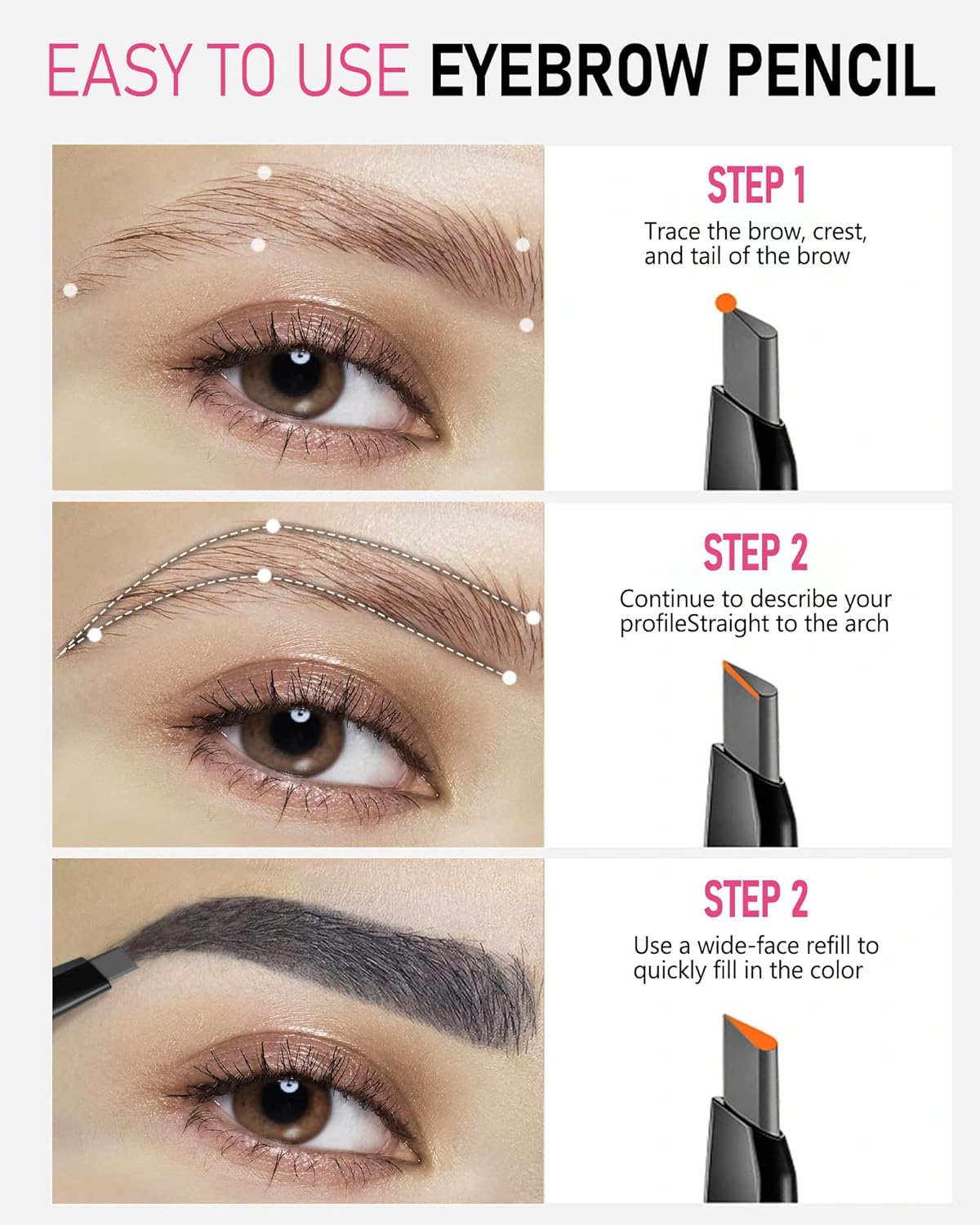 EASY TO USE EYEBROW PENCIL

STEP 1
Trace the brow, crest, and tail of the brow

STEP 2
Continue to describe your profileStraight to the arch

STEP 2
Use a wide-face refill to quickly fill in the color