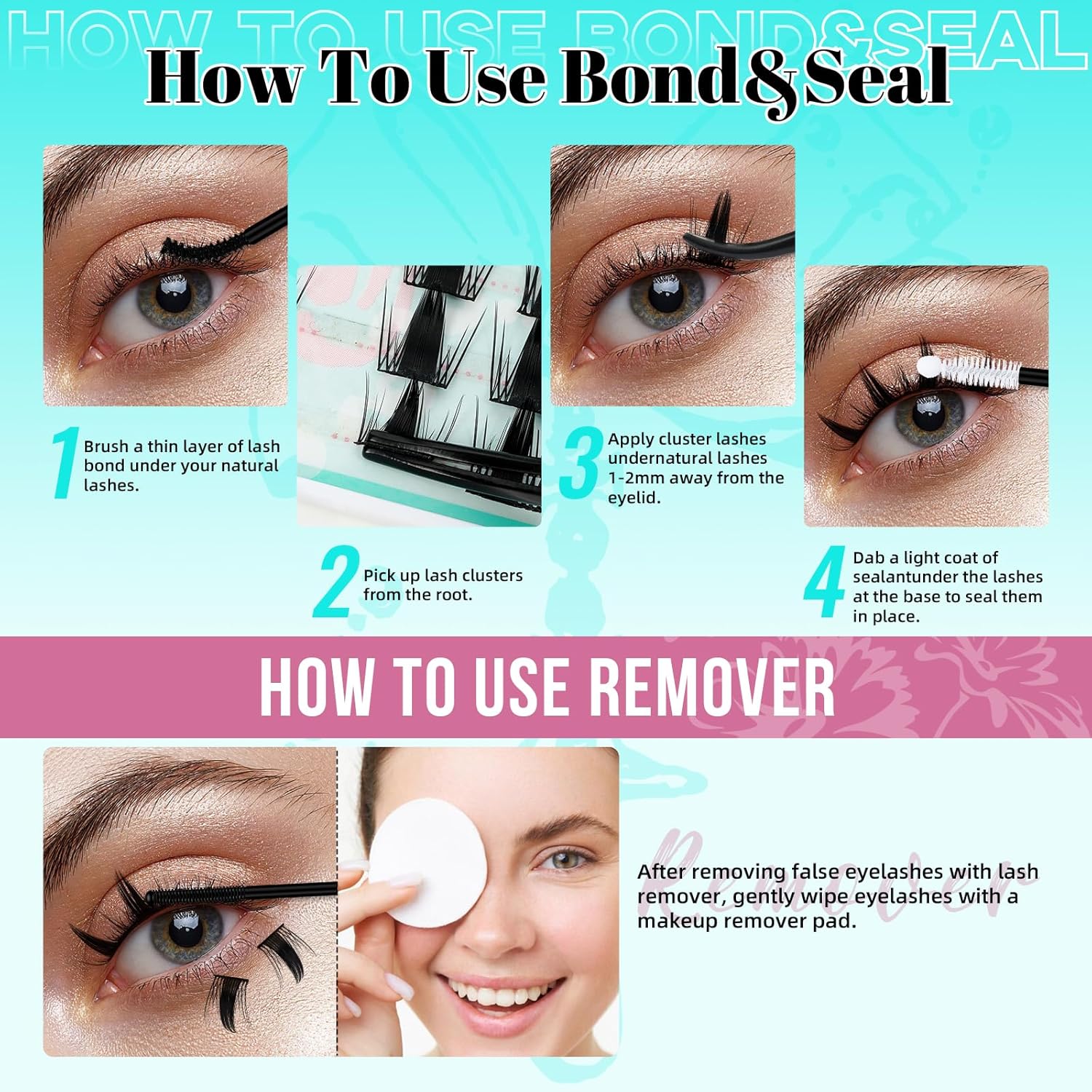 HOW TO USE BOND&SEAL

How To Use Bond&Seal

1 Brush a thin layer of lash bond under your natural lashes.

2 Pick up lash clusters from the root.

3 Apply cluster lashes undernatural lashes 1-2mm away from the eyelid.

4 Dab a light coat of sealantunder the lashes at the base to seal them in place.

HOW TO USE REMOVER

Remover

After removing false eyelashes with lash remover, gently wipe eyelashes with a makeup remover pad.