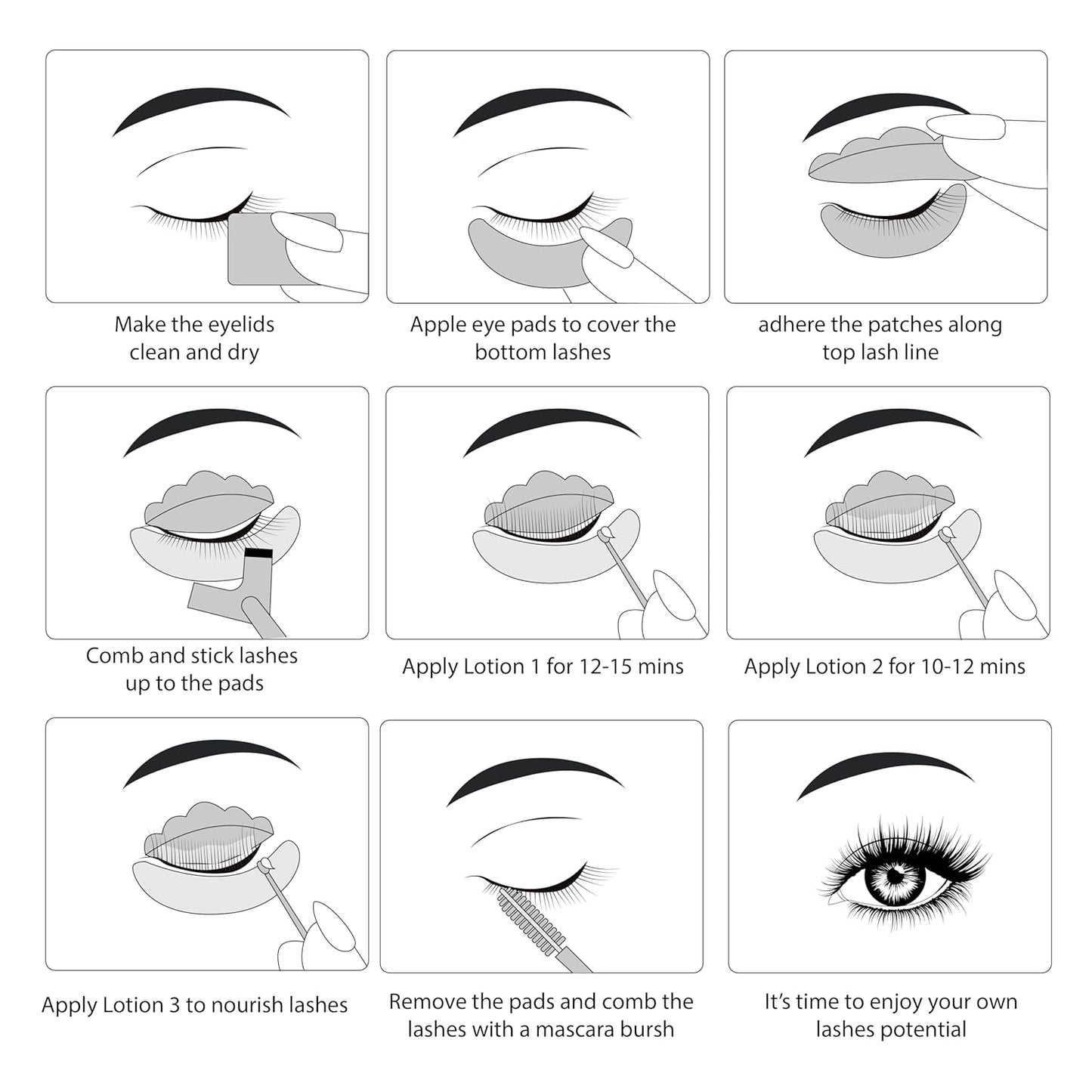 Make the eyelids clean and dry

Apple eye pads to cover the bottom lashes

adhere the patches along top lash line

Comb and stick lashes up to the pads

Apply Lotion 1 for 12-15 mins

Apply Lotion 2 for 10-12 mins

Apply Lotion 3 to nourish lashes

Remove the pads and comb the lashes with a mascara bursh

It's time to enjoy your own lashes potential