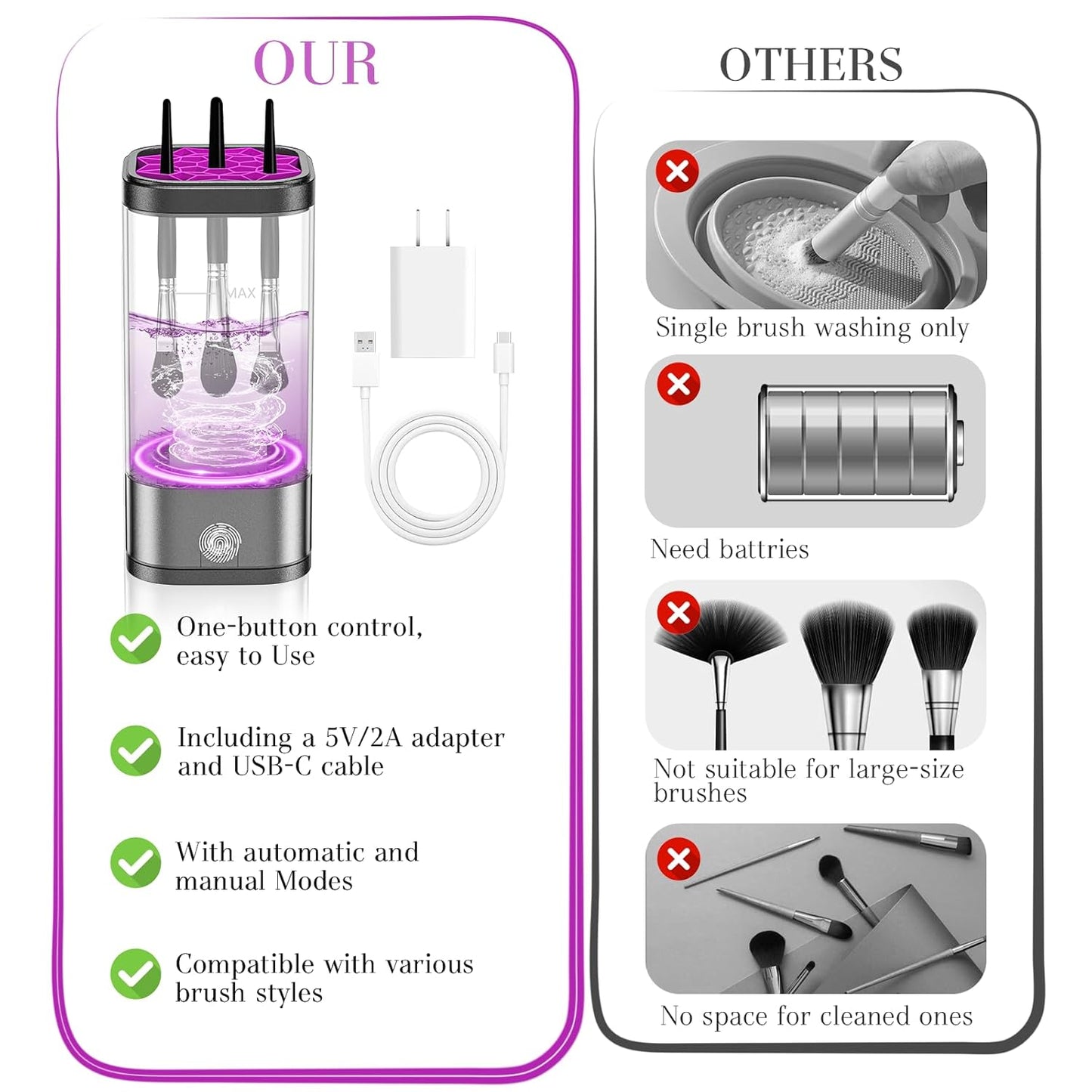 OUR

MAX

One-button control, easy to Use

Including a 5V/2A adapter and USB-C cable

With automatic and manual Modes

Compatible with various brush styles

OTHERS

Single brush washing only

Need battries

Not suitable for large-size brushes

No space for cleaned ones