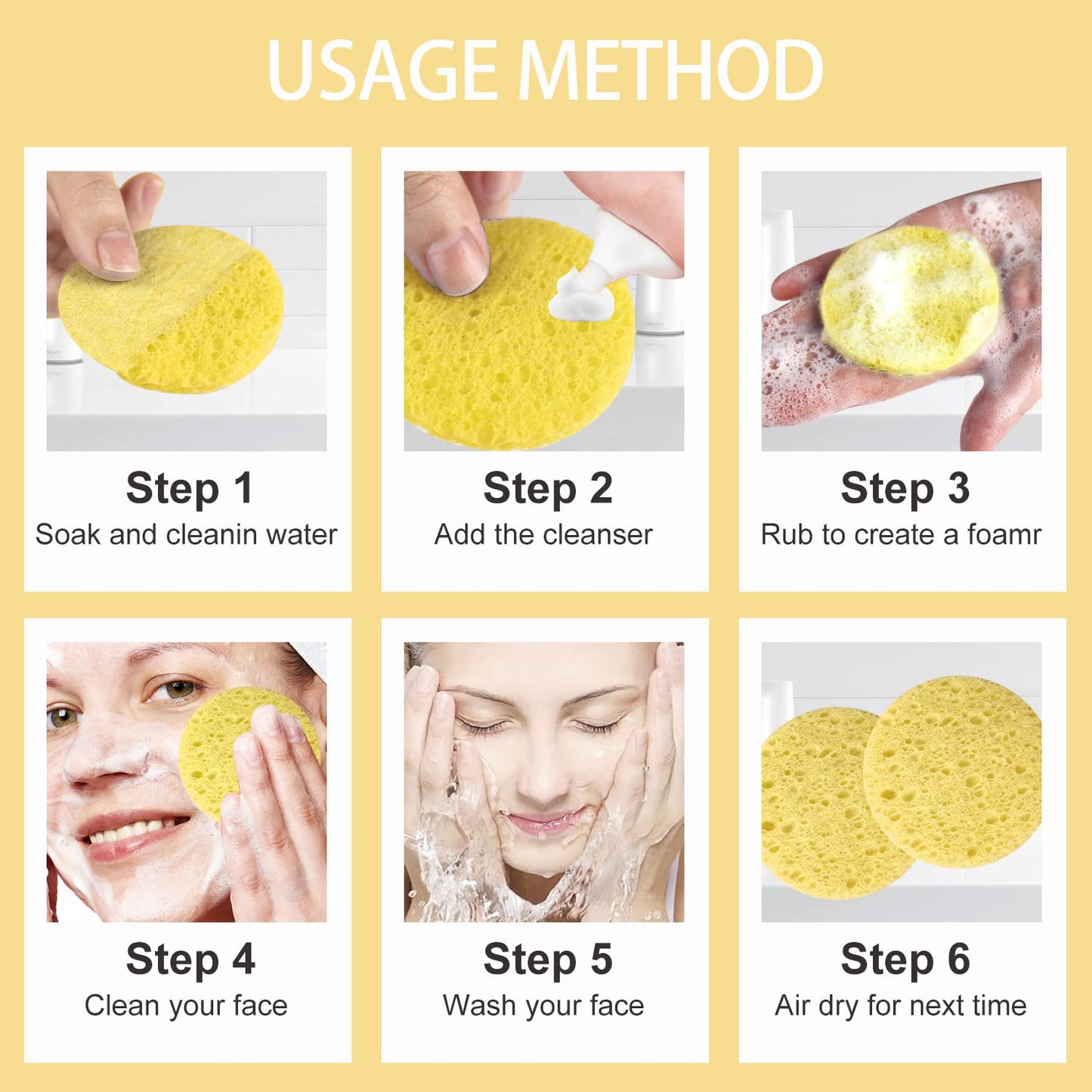 USAGE METHOD

Step 1
Soak and cleanin water

Step 2
Add the cleanser

Step 3
Rub to create a foamr

Step 4
Clean your face

Step 5
Wash your face

Step 6
Air dry for next time