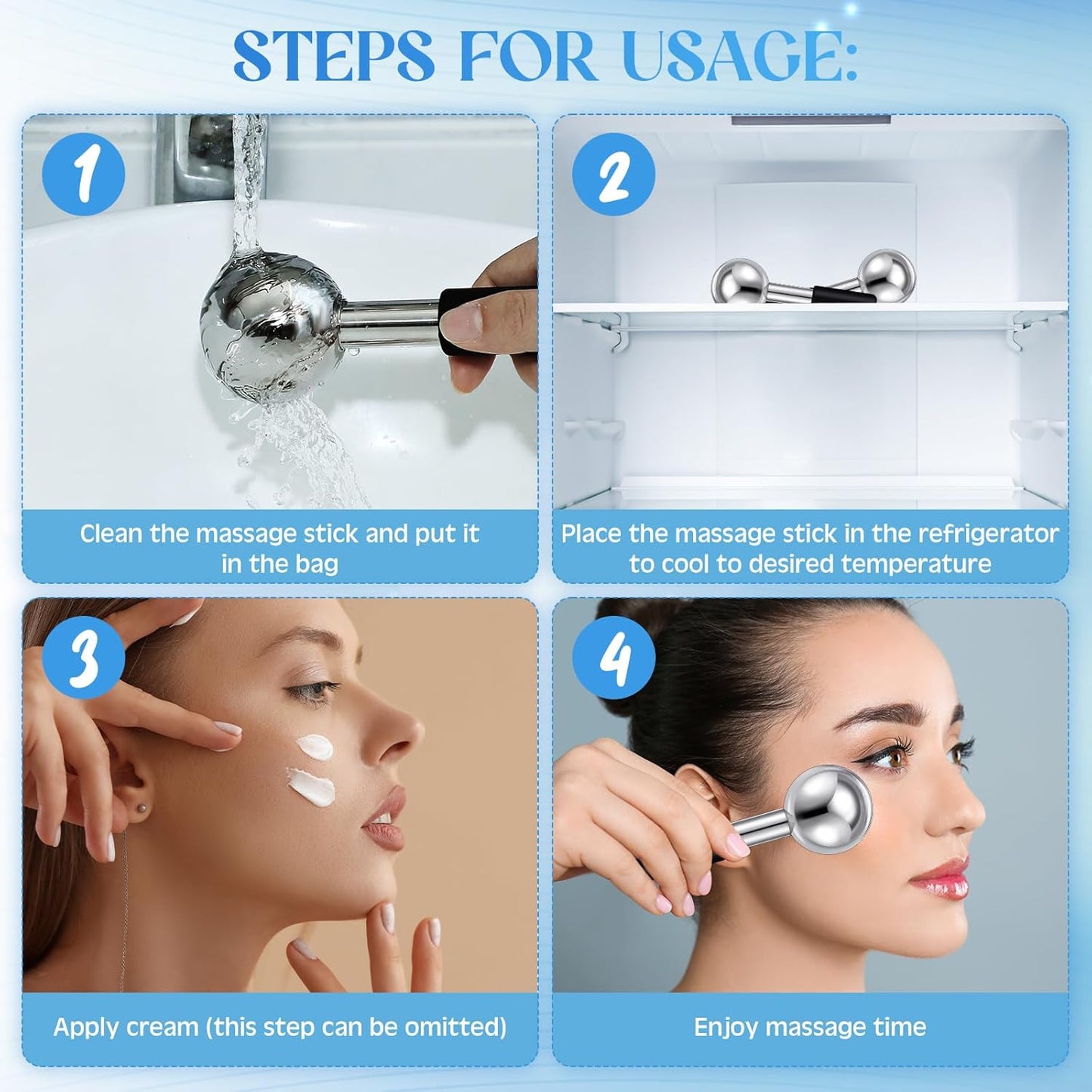 STEPS FOR USAGE:

1

Clean the massage stick and put it in the bag

2

Place the massage stick in the refrigerator to cool to desired temperature

3

Apply cream (this step can be omitted)

4

Enjoy massage time