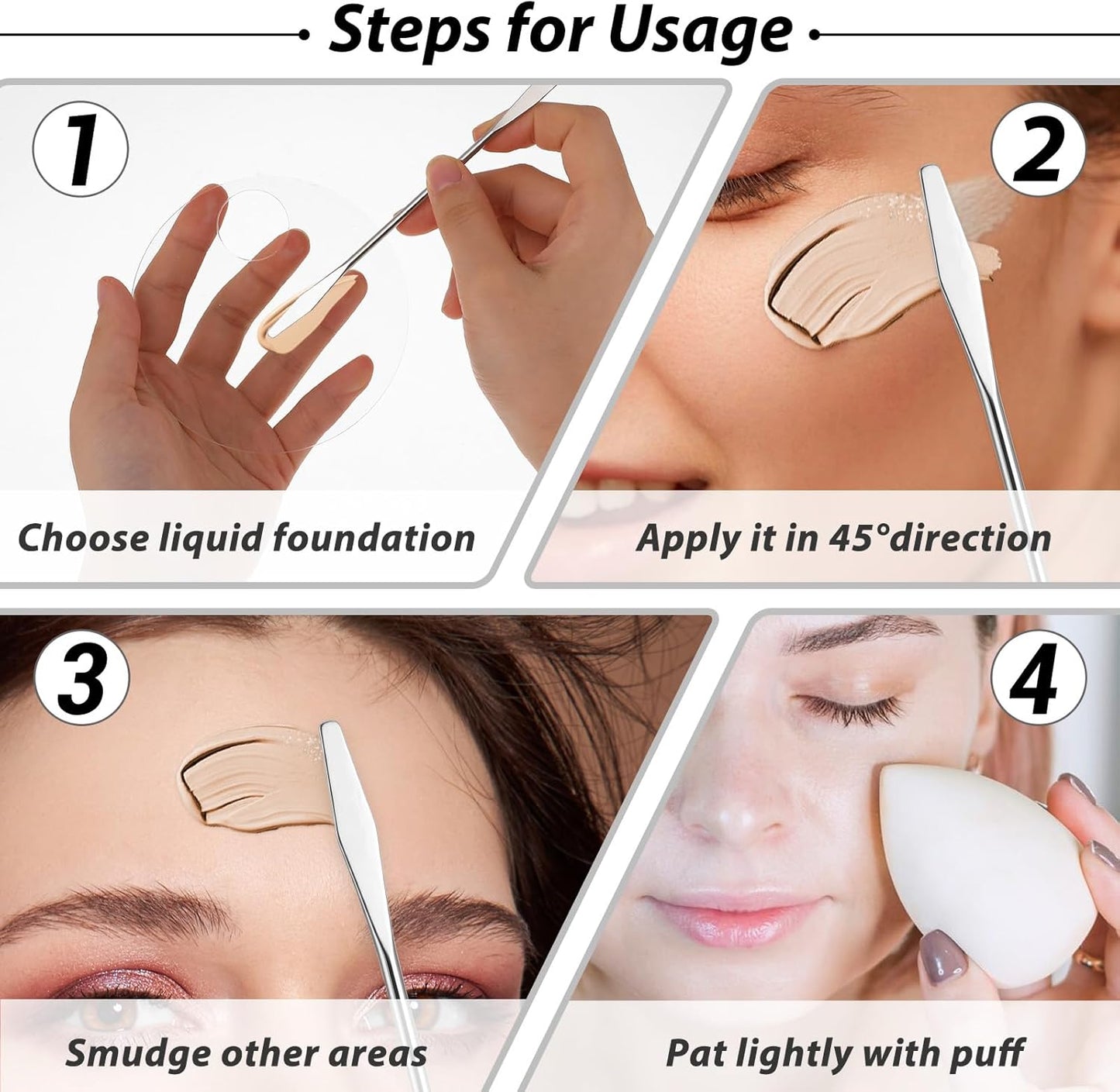 Steps for Usage

1

Choose liquid foundation

2

Apply it in 45°direction

3

Smudge other areas

4

Pat lightly with puff