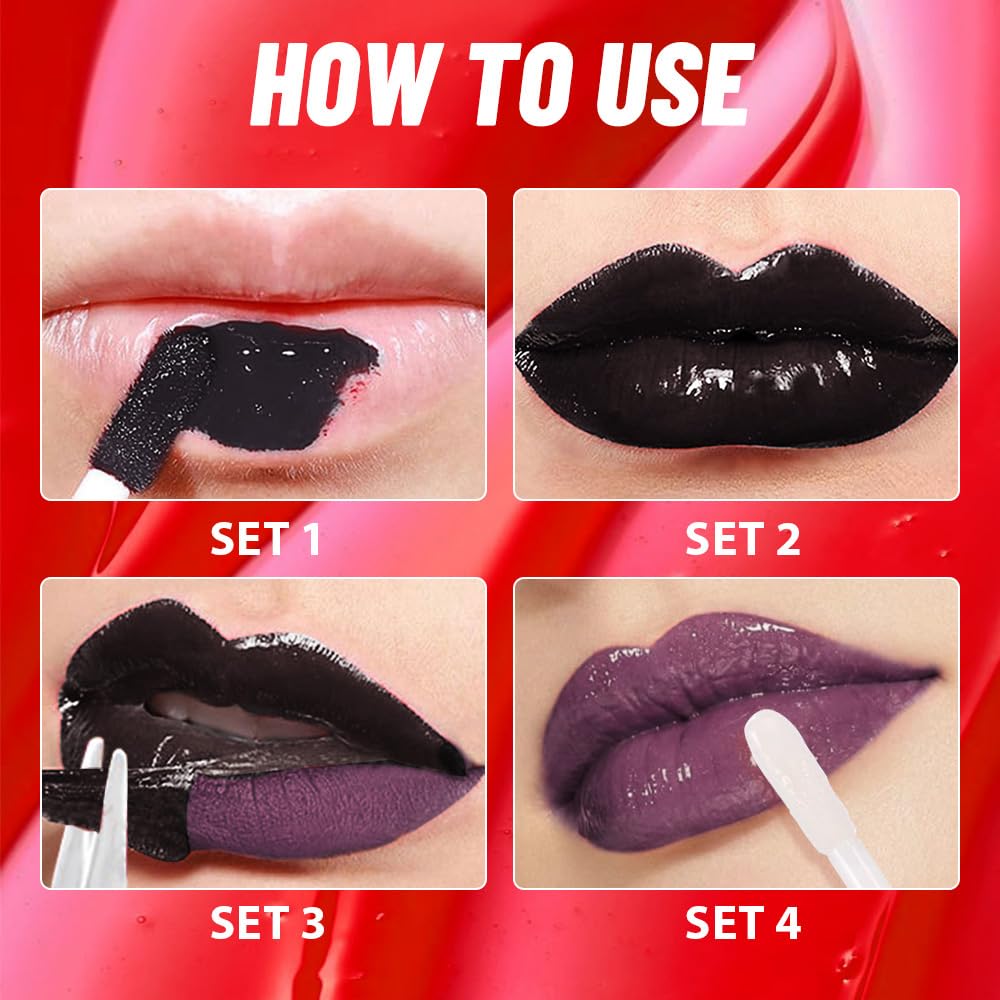 HOW TO USE

SET 1

SET 2

SET 3

SET 4