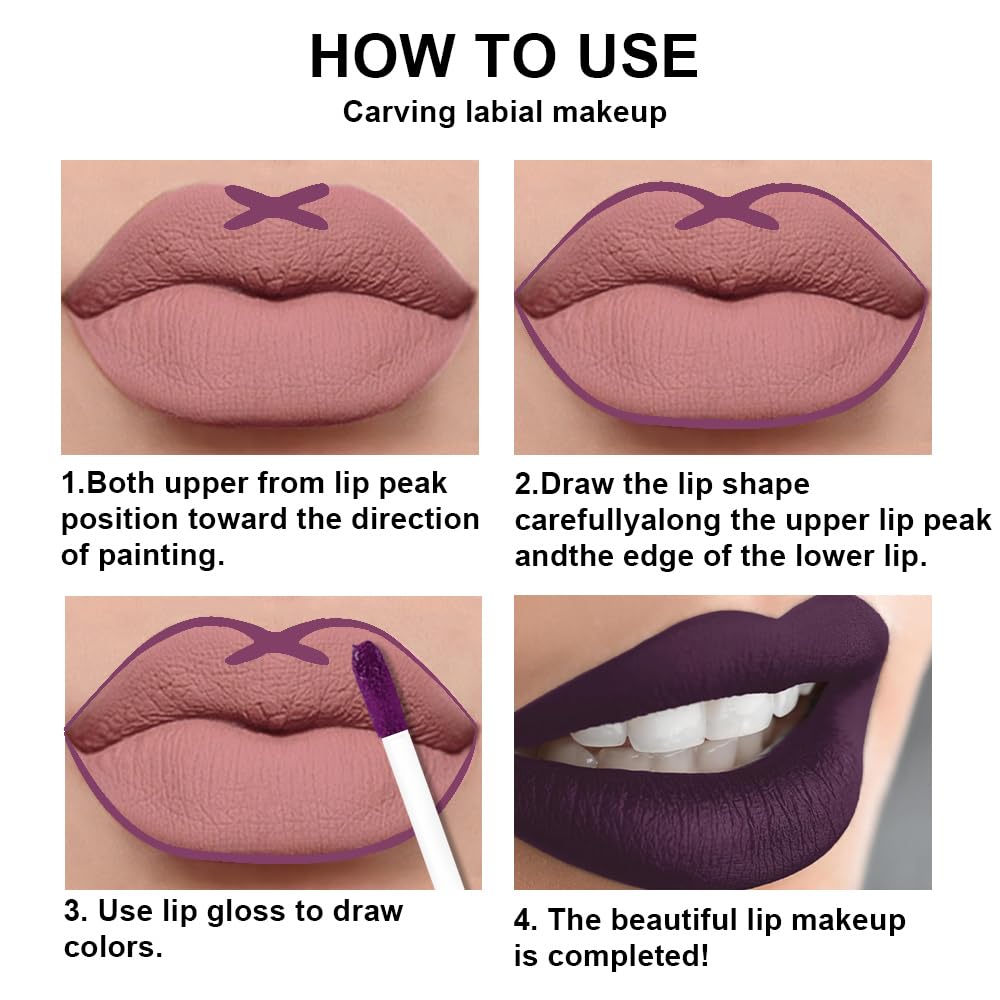 HOW TO USE
Carving labial makeup

1.Both upper from lip peak position toward the direction of painting.

2.Draw the lip shape carefullyalong the upper lip peak andthe edge of the lower lip.

3. Use lip gloss to draw colors.

4. The beautiful lip makeup is completed!