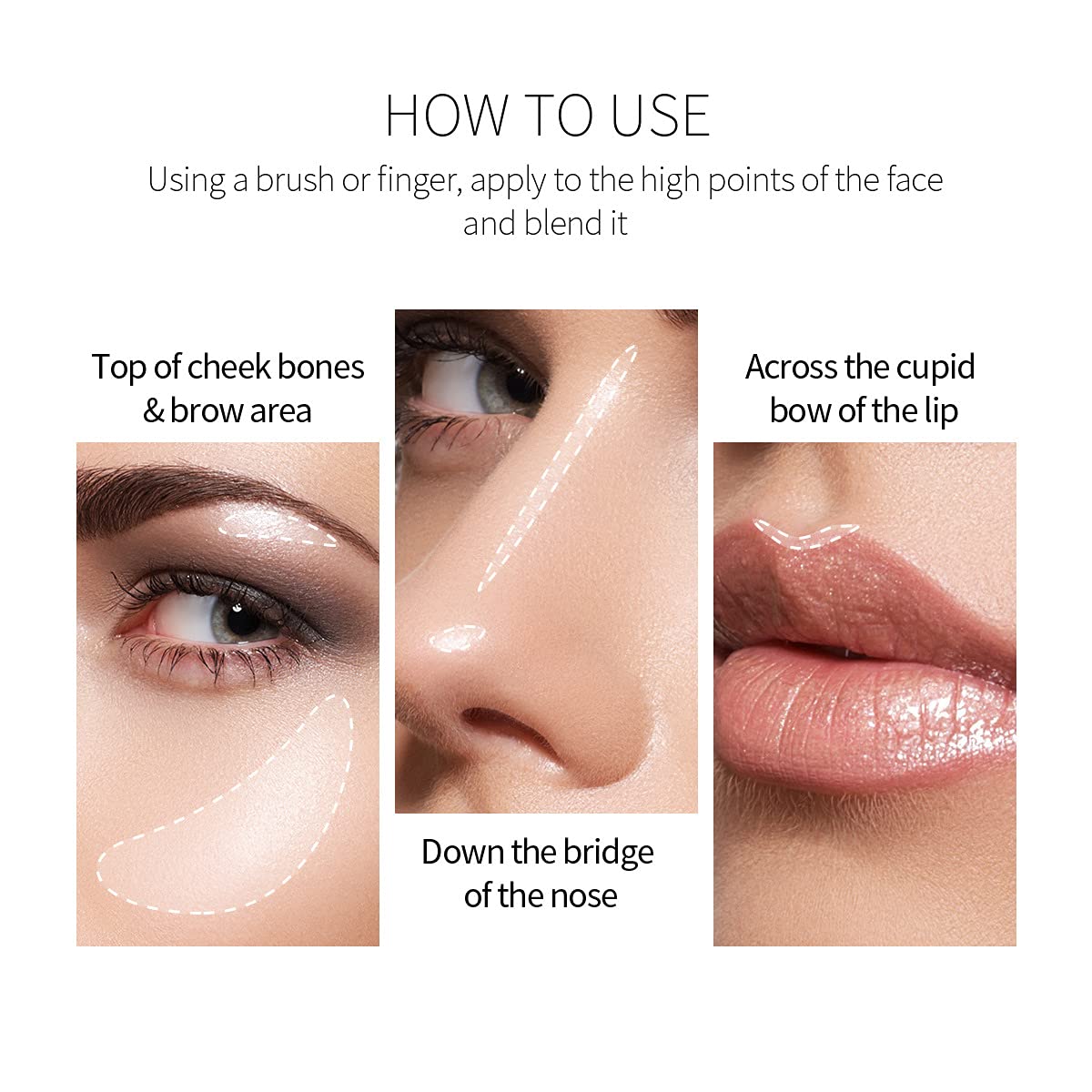 HOW TO USE

Using a brush or finger, apply to the high points of the face and blend it

Top of cheek bones & brow area

Down the bridge of the nose

Across the cupid bow of the lip