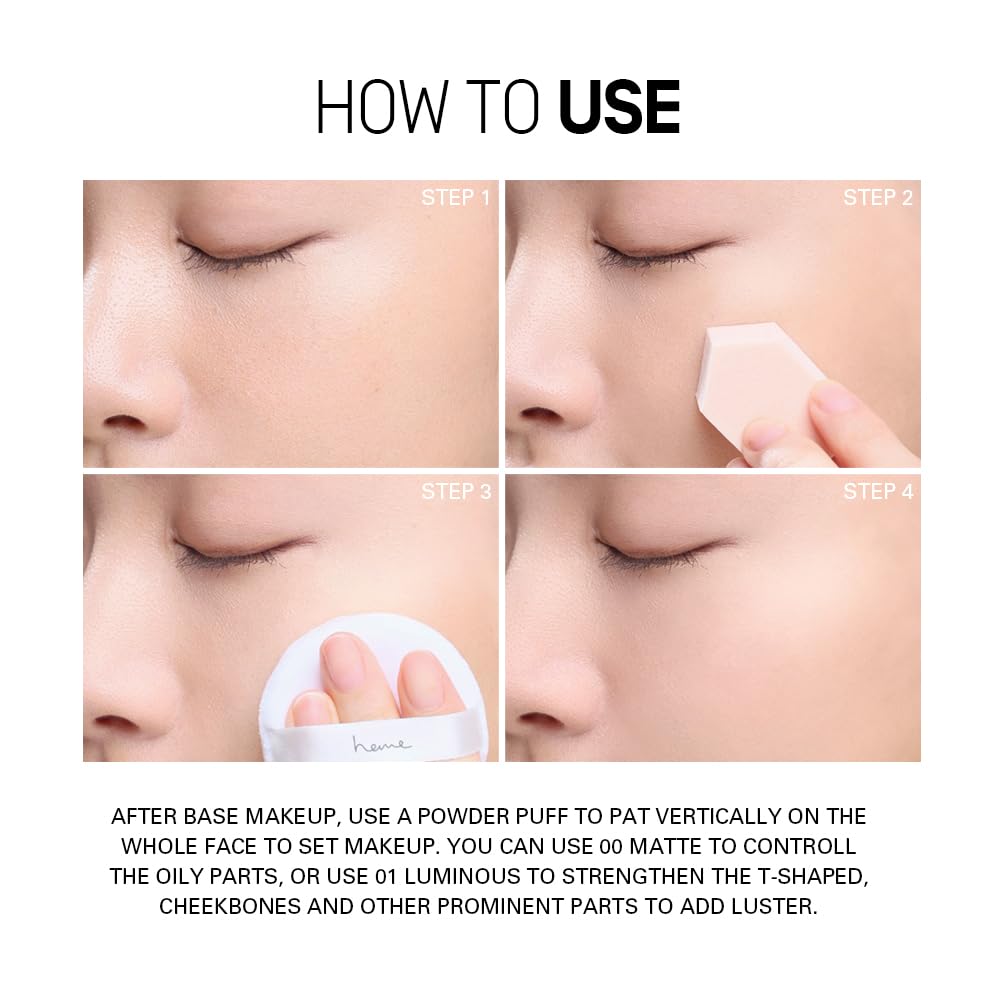 HOW TO USE

STEP 1

STEP 2

STEP 3

heme

STEP 4

AFTER BASE MAKEUP, USE A POWDER PUFF TO PAT VERTICALLY ON THE WHOLE FACE TO SET MAKEUP. YOU CAN USE 00 MATTE TO CONTROLL THE OILY PARTS, OR USE 01 LUMINOUS TO STRENGTHEN THE T-SHAPED, CHEEKBONES AND OTHER PROMINENT PARTS TO ADD LUSTER.