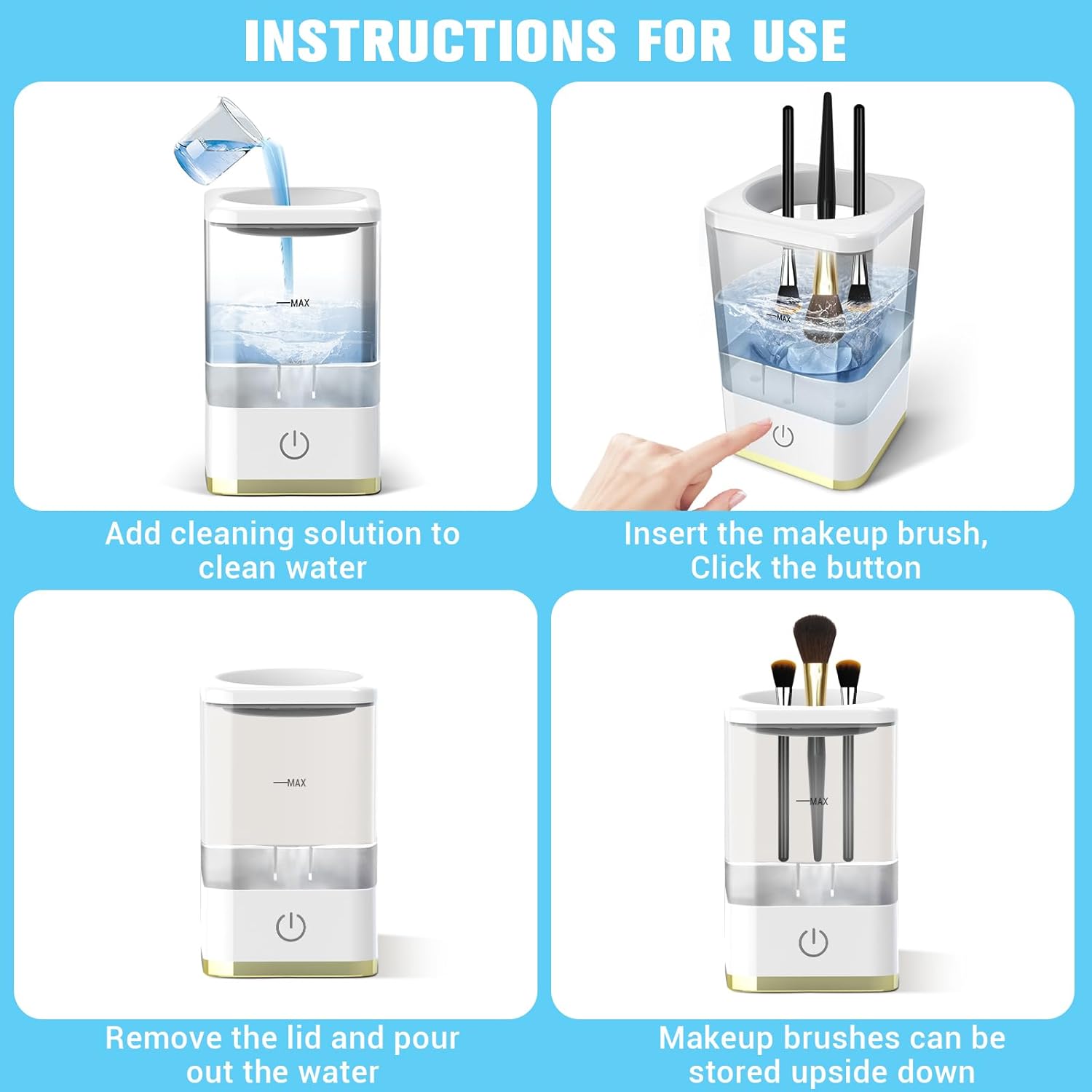 INSTRUCTIONS FOR USE

MAX

Add cleaning solution to clean water

MAX

Insert the makeup brush, Click the button

MAX

Remove the lid and pour out the water

MAX

Makeup brushes can be stored upside down