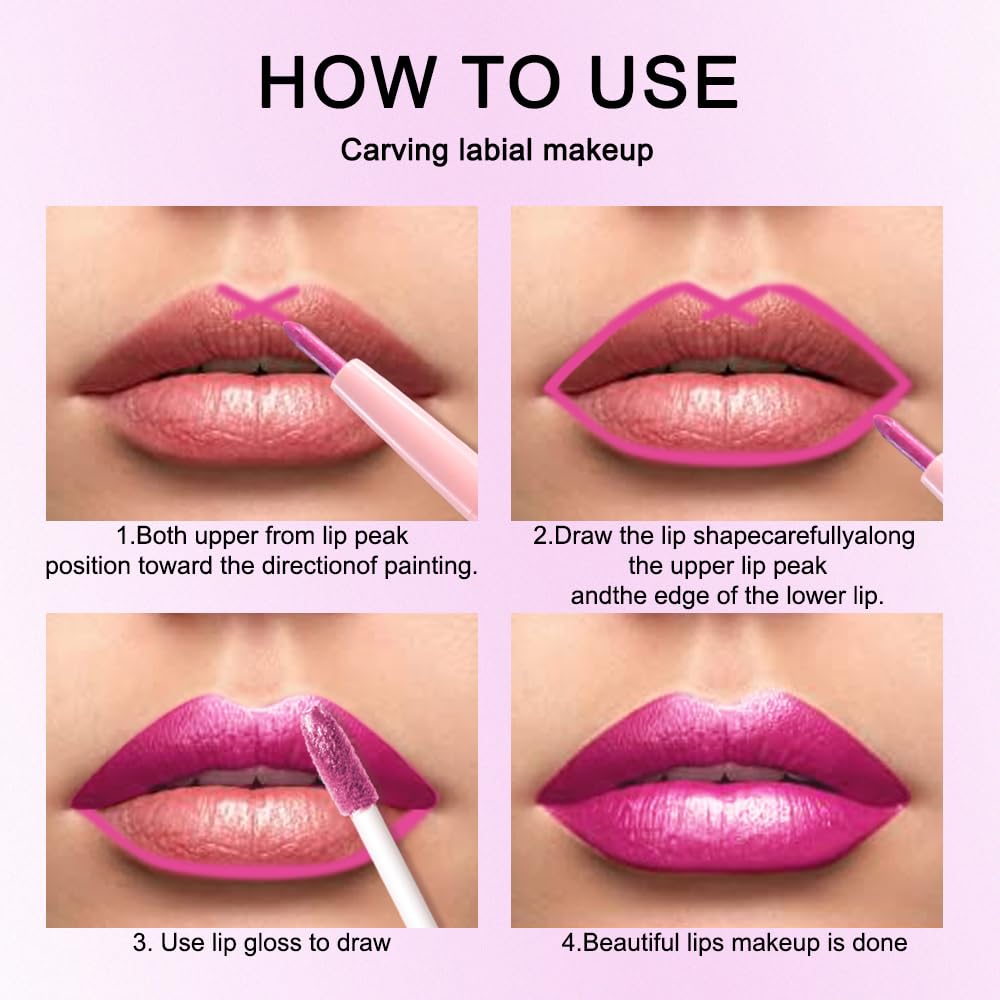 HOW TO USE

Carving labial makeup

1.Both upper from lip peak position toward the directionof painting.

2.Draw the lip shapecarefullyalong the upper lip peak andthe edge of the lower lip.

3. Use lip gloss to draw

4.Beautiful lips makeup is done