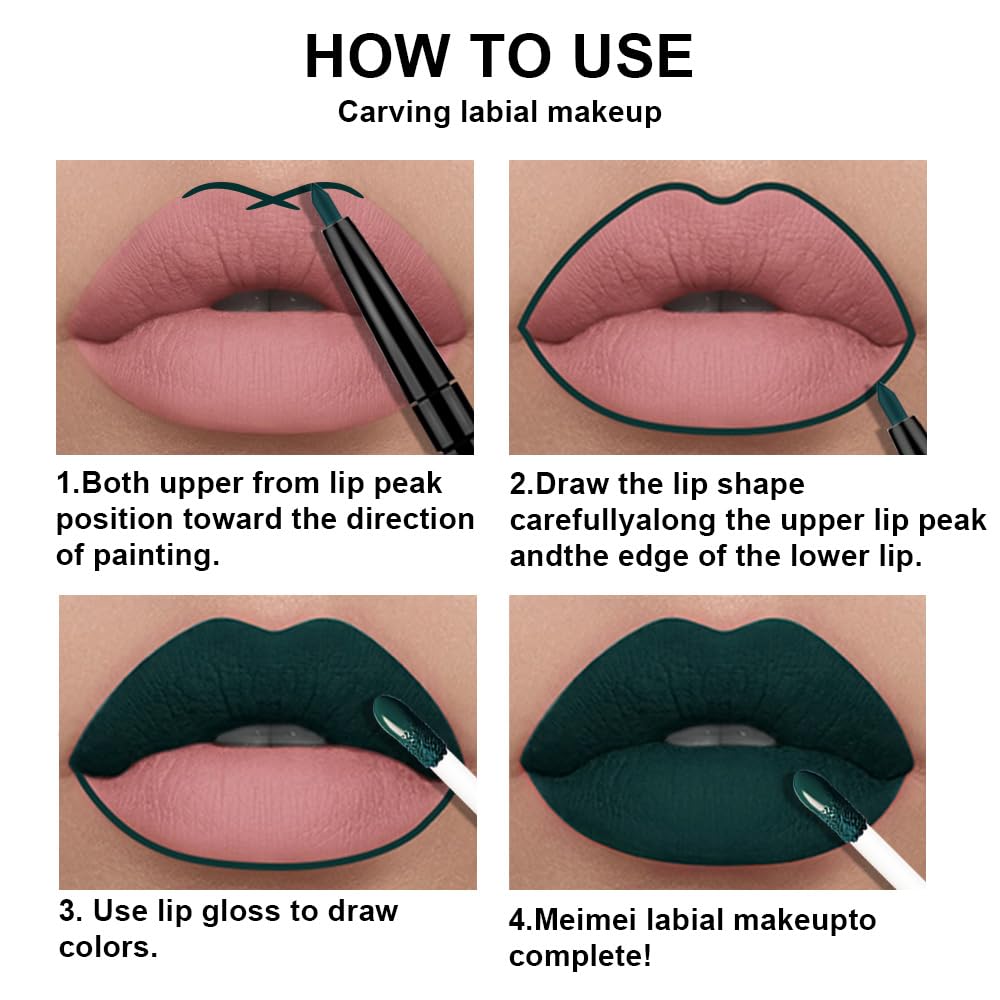 HOW TO USE

Carving labial makeup

1.Both upper from lip peak position toward the direction of painting.

2.Draw the lip shape carefullyalong the upper lip peak andthe edge of the lower lip.

3. Use lip gloss to draw colors.

4.Meimei labial makeupto complete!