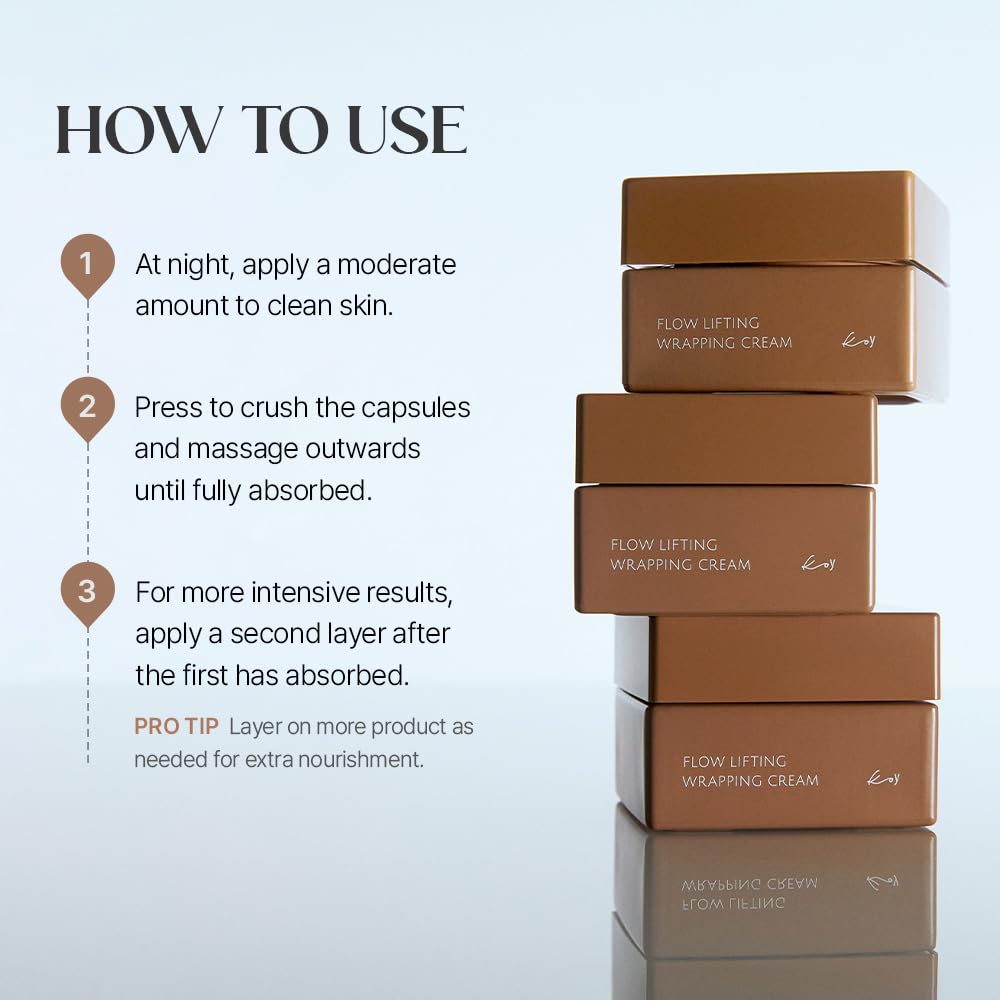 HOW TO USE

1 At night, apply a moderate amount to clean skin.

2 Press to crush the capsules and massage outwards until fully absorbed.

3 For more intensive results, apply a second layer after the first has absorbed.

PRO TIP Layer on more product as needed for extra nourishment.

FLOW LIFTING WRAPPING CREAM Koy

FLOW LIFTING WRAPPING CREAM Koy

FLOW LIFTING WRAPPING CREAM Koy