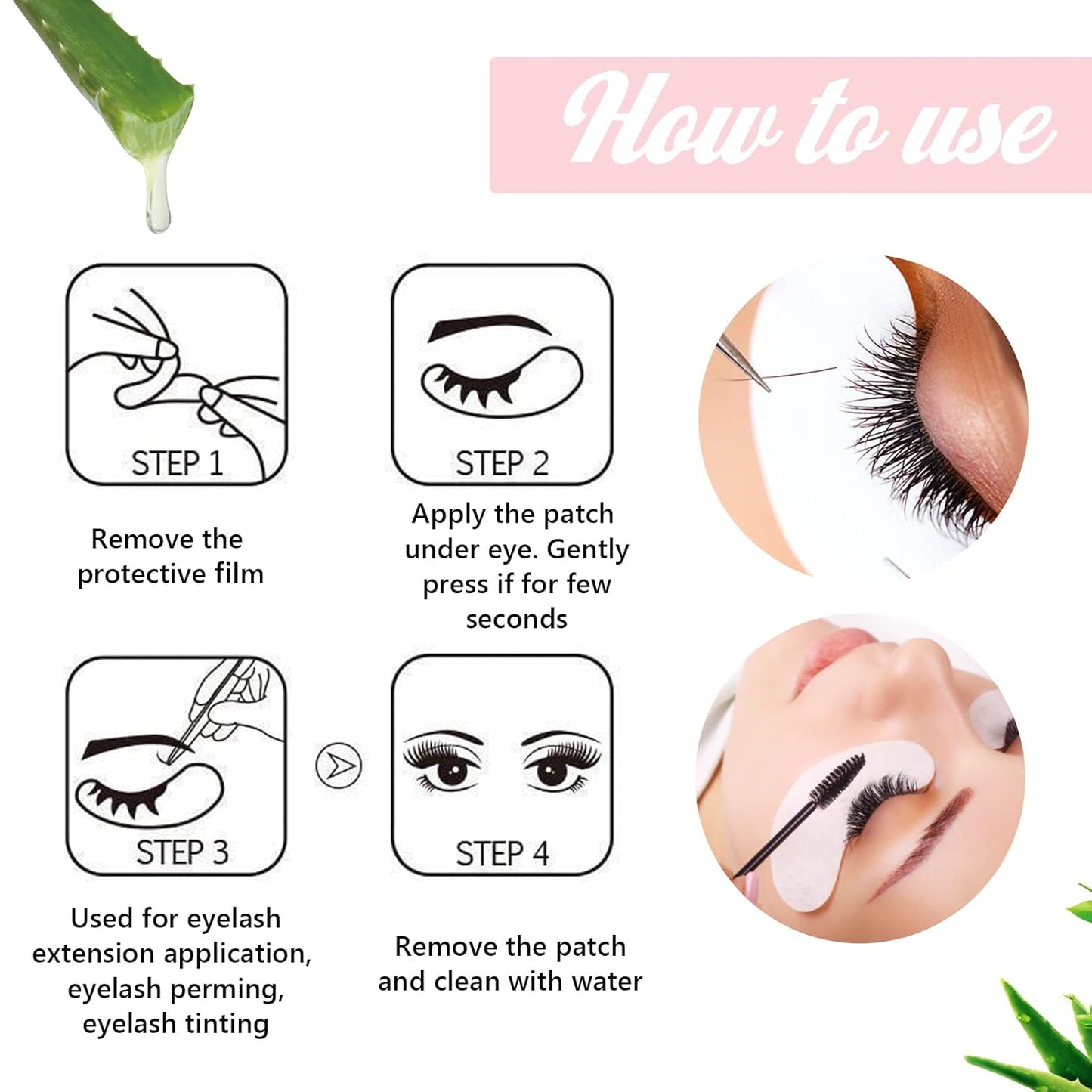 How to use

STEP 1

Remove the protective film

STEP 2

Apply the patch under eye. Gently press if for few seconds

STEP 3

Used for eyelash extension application, eyelash perming, eyelash tinting

STEP 4

Remove the patch and clean with water