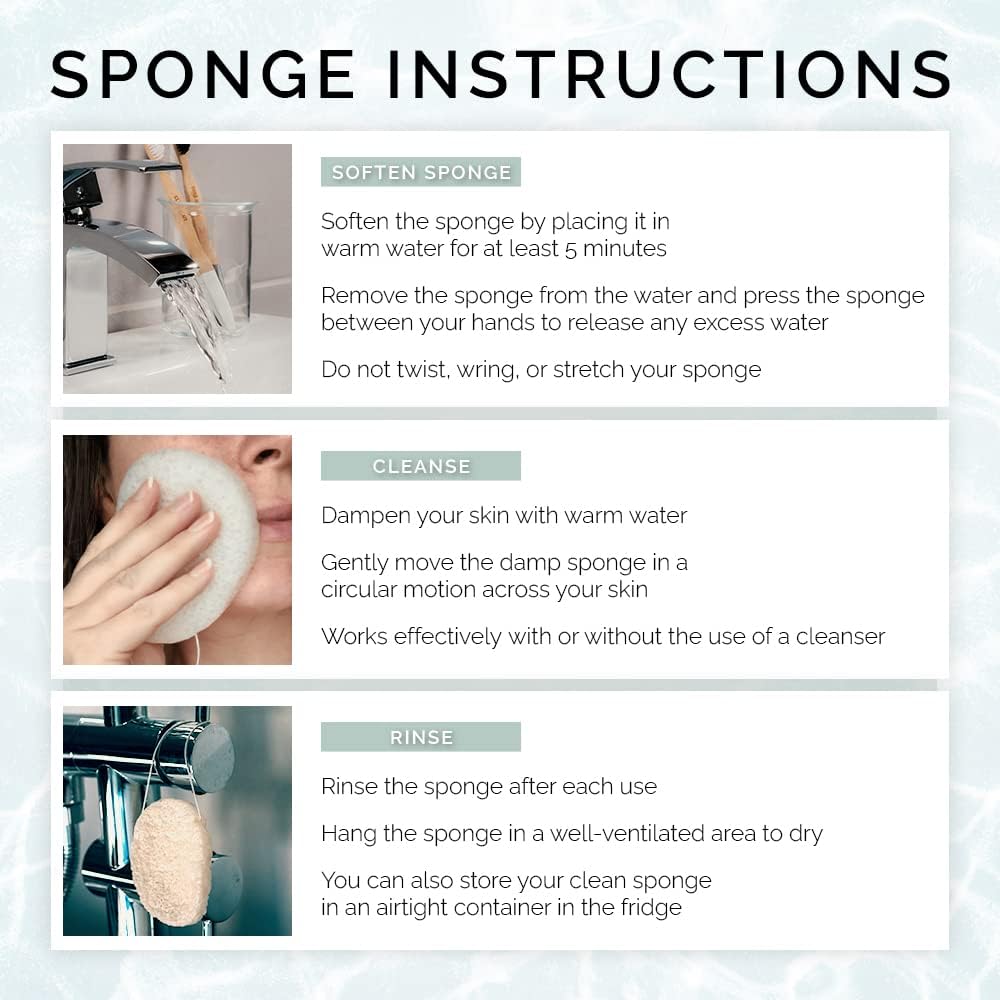 SPONGE INSTRUCTIONS

SOFTEN SPONGE

Soften the sponge by placing it in warm water for at least 5 minutes

Remove the sponge from the water and press the sponge between your hands to release any excess water

Do not twist, wring, or stretch your sponge

CLEANSE

Dampen your skin with warm water

Gently move the damp sponge in a circular motion across your skin

Works effectively with or without the use of a cleanser

RINSE

Rinse the sponge after each use

Hang the sponge in a well-ventilated area to dry

You can also store your clean sponge in an airtight container in the fridge